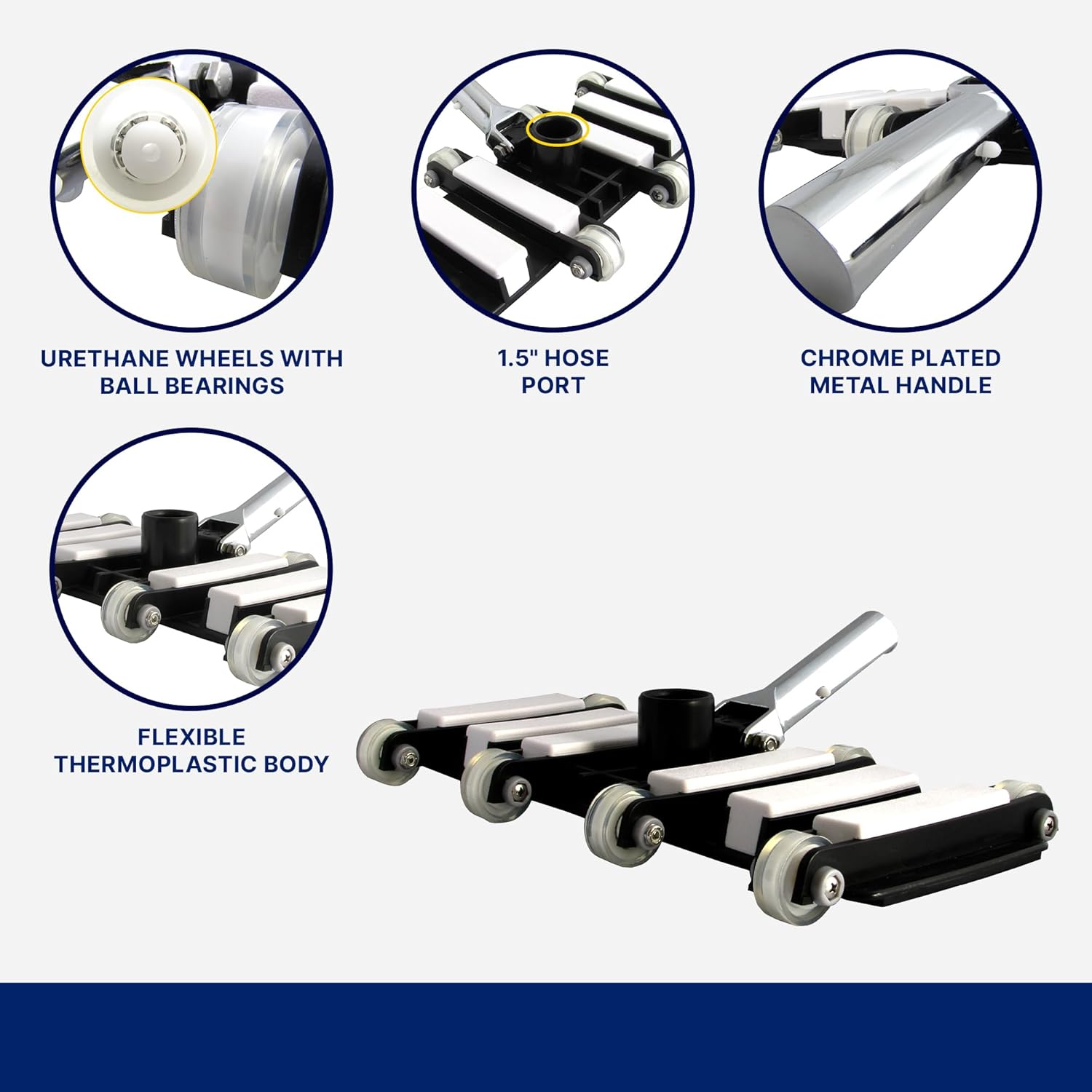 URETHANE WHEELS WITH BALL BEARINGS

1.5" HOSE PORT

CHROME PLATED METAL HANDLE

FLEXIBLE THERMOPLASTIC BODY